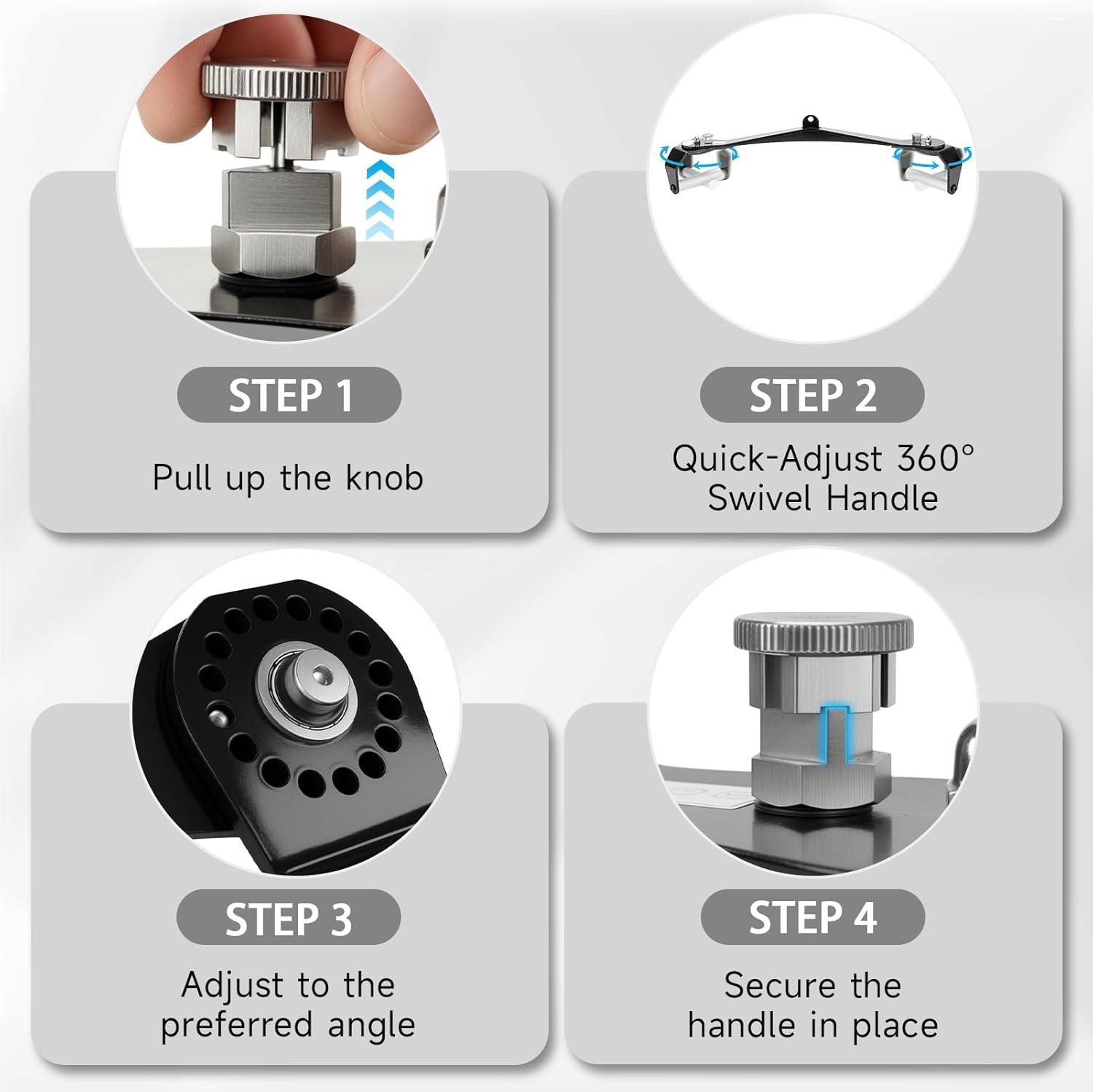 STEP 1

Pull up the knob

STEP 2

Quick-Adjust 360°
Swivel Handle

STEP 3

Adjust to the
preferred angle

STEP 4

Secure the
handle in place